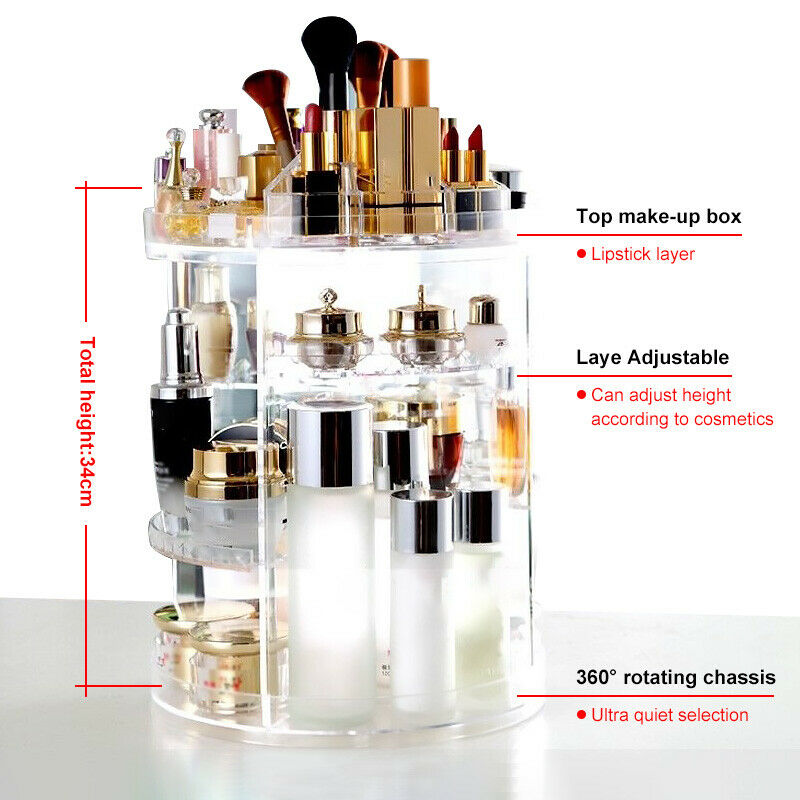 Total height:34cm

Top make-up box

● Lipstick layer

Laye Adjustable

● Can adjust height according to cosmetics

360° rotating chassis

● Ultra quiet selection